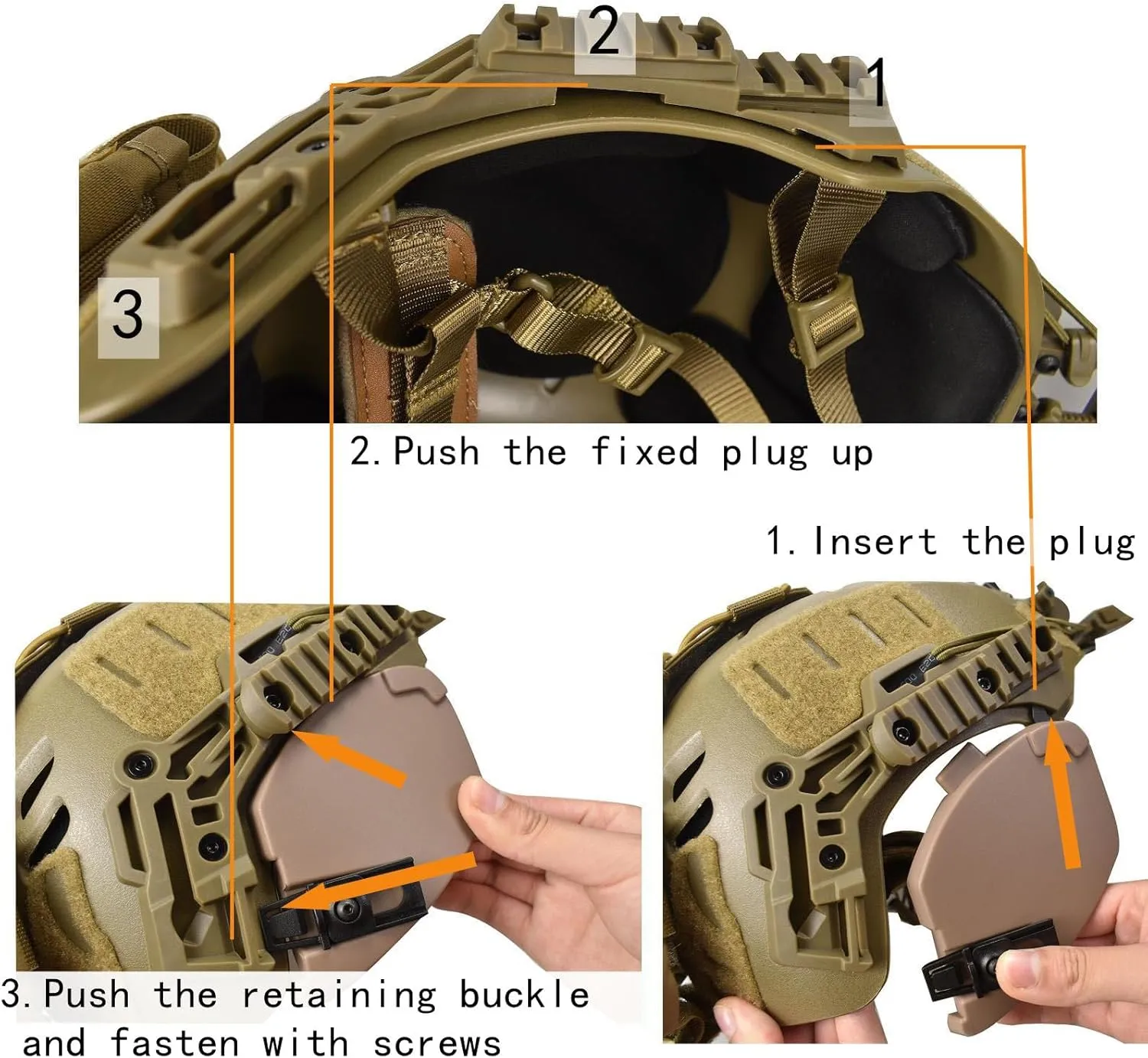 2

1

3

2. Push the fixed plug up

1. Insert the plug

3. Push the retaining buckle and fasten with screws