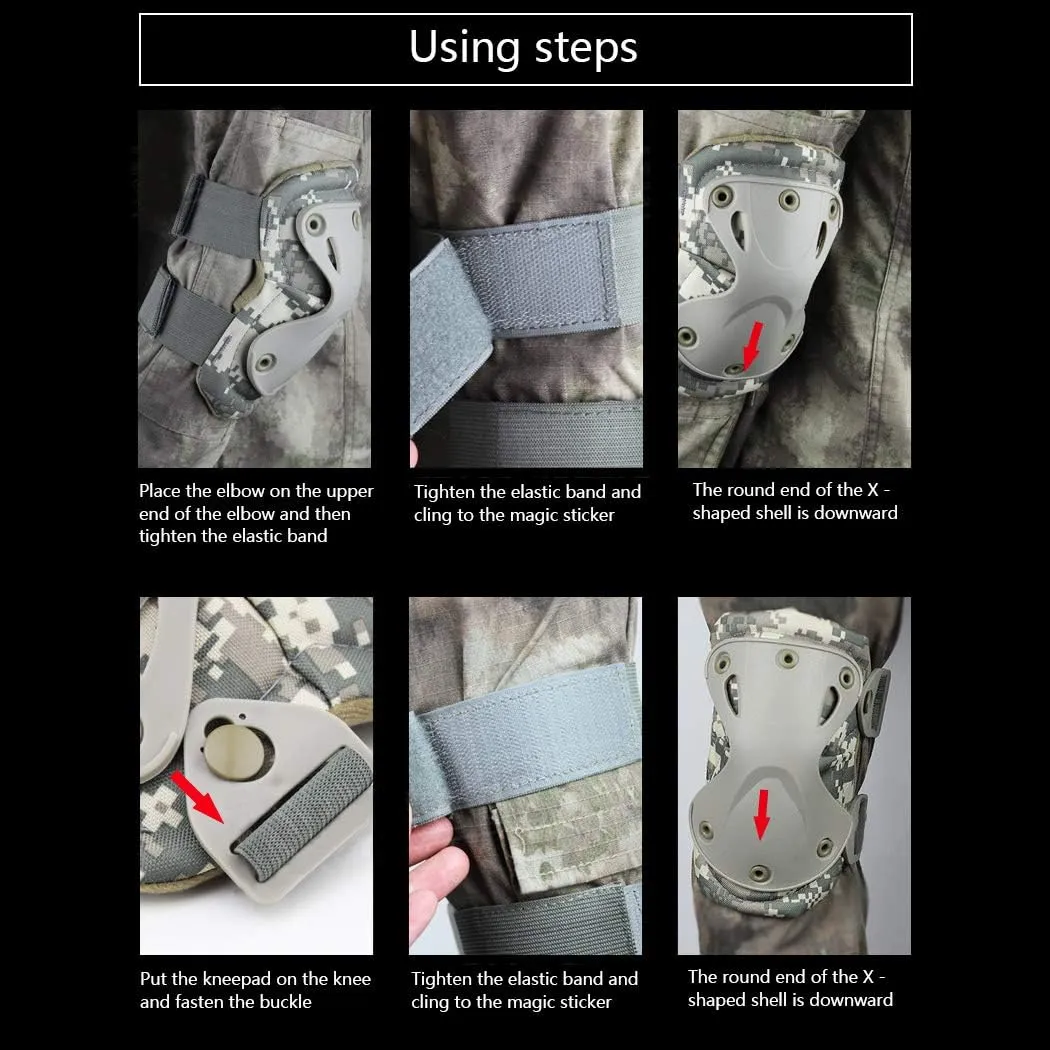 Using steps

Place the elbow on the upper end of the elbow and then tighten the elastic band

Tighten the elastic band and cling to the magic sticker

The round end of the X - shaped shell is downward

Put the kneepad on the knee and fasten the buckle

Tighten the elastic band and cling to the magic sticker

The round end of the X - shaped shell is downward