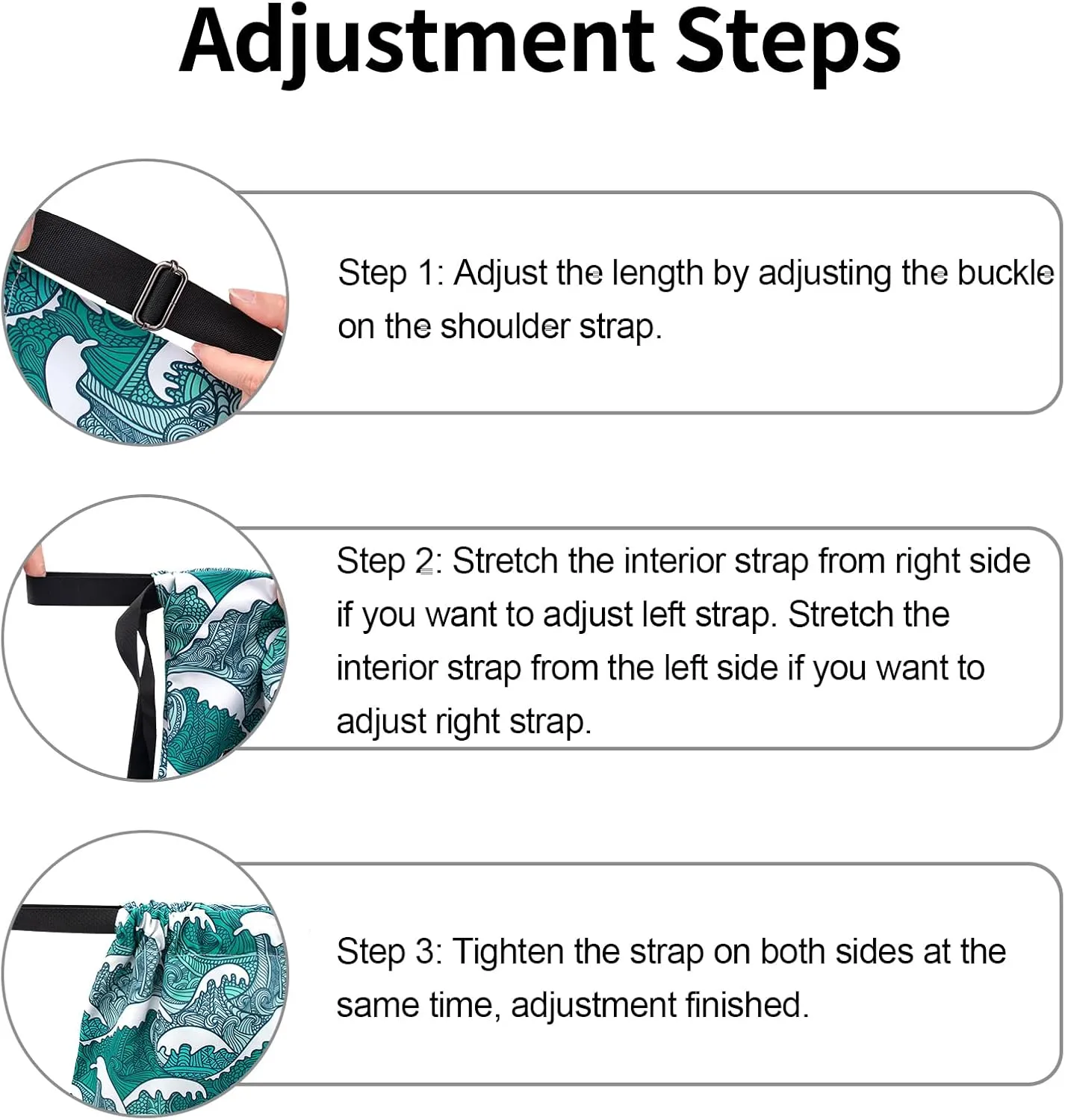 Adjustment Steps

Step 1: Adjust the length by adjusting the buckle on the shoulder strap.

Step 2: Stretch the interior strap from right side if you want to adjust left strap. Stretch the interior strap from the left side if you want to adjust right strap.

Step 3: Tighten the strap on both sides at the same time, adjustment finished.